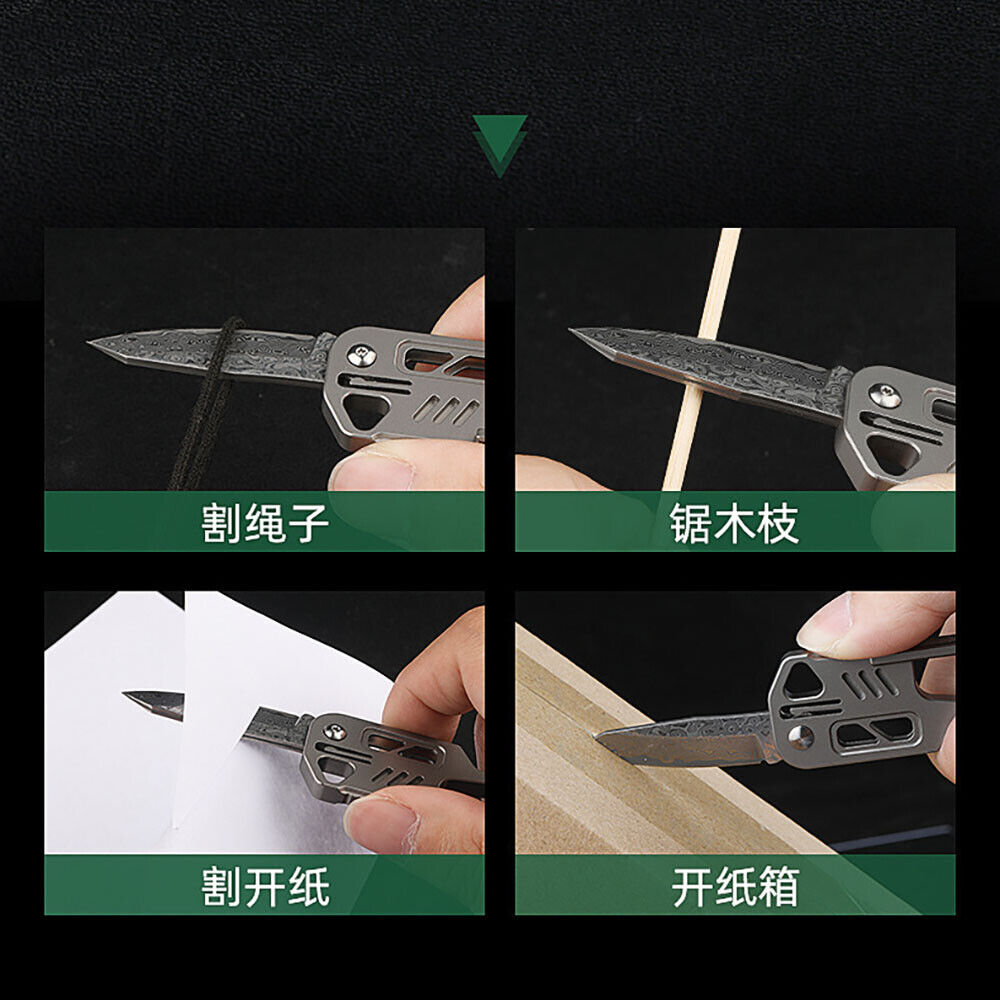 割绳子

锯木枝

割开纸

开纸箱