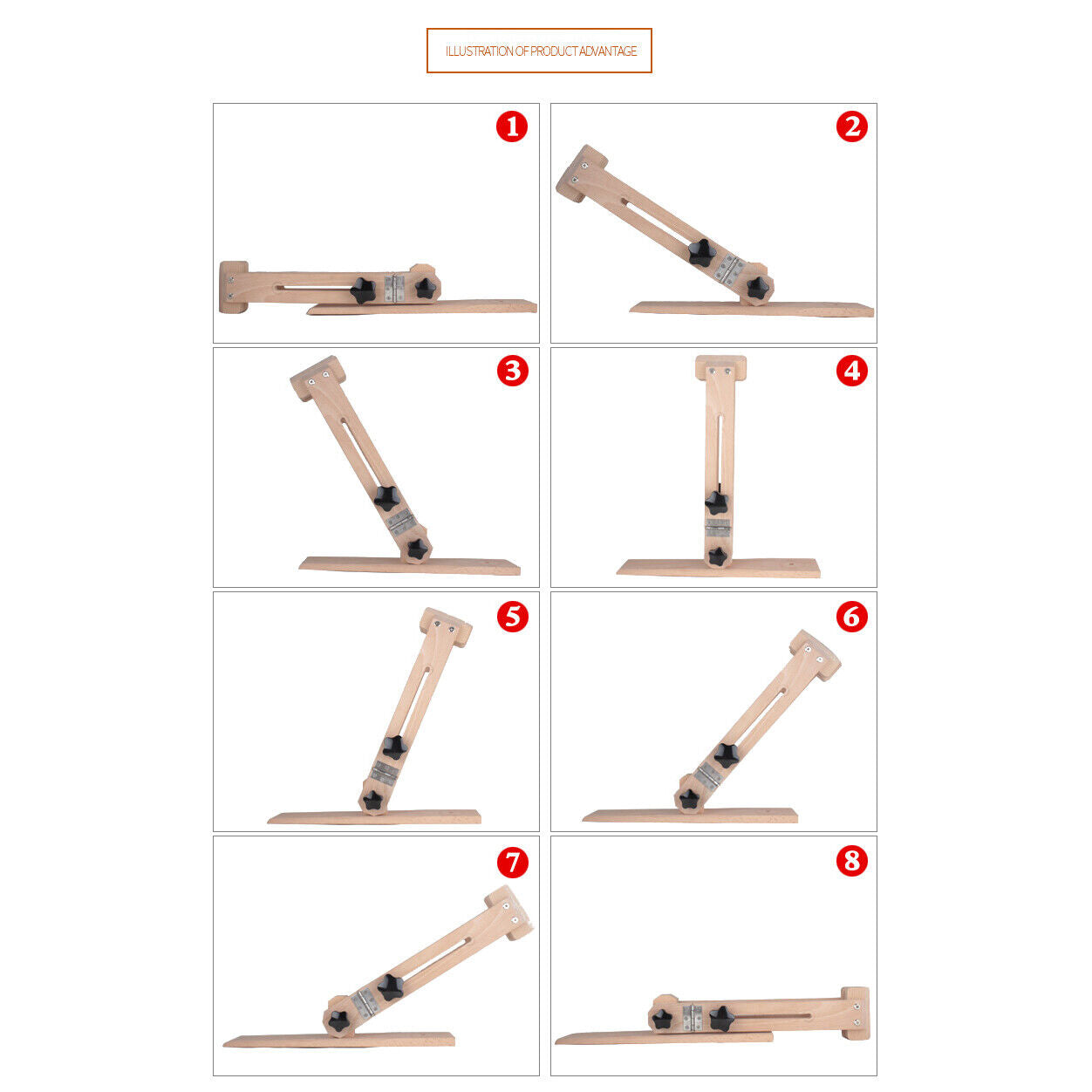 ILLUSTRATION OF PRODUCT ADVANTAGE

1

2

3

4

5

6

7

8