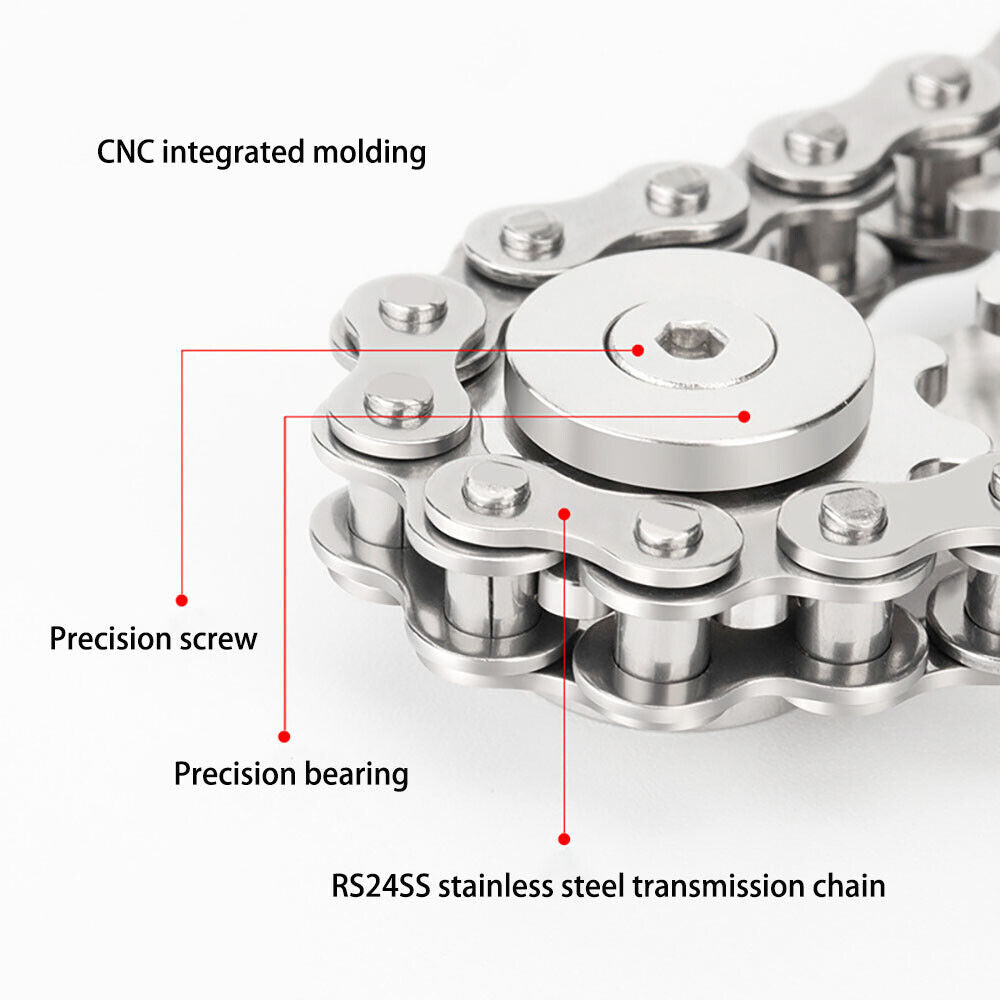 CNC integrated molding

Precision screw

Precision bearing

RS24SS stainless steel transmission chain