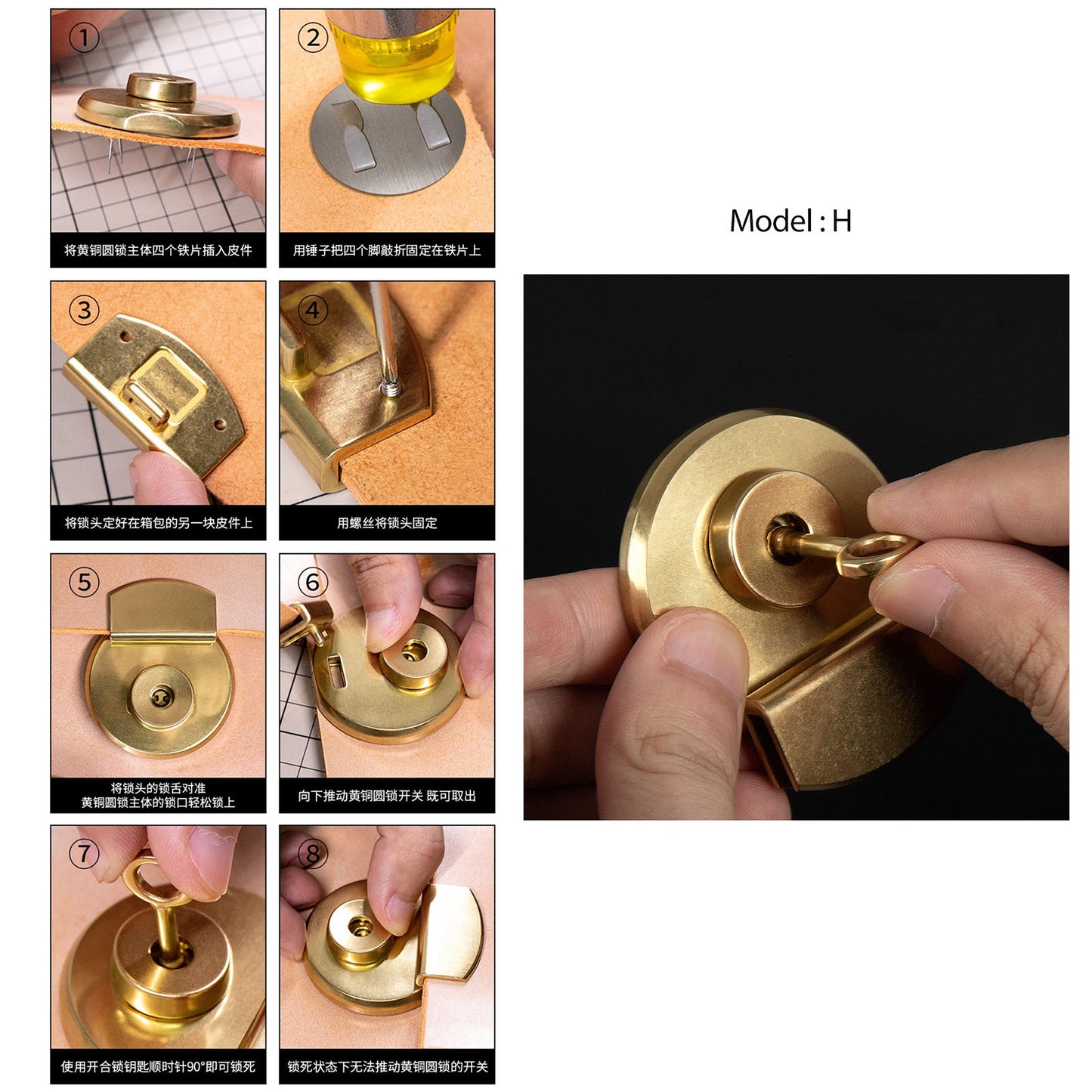 ①
将黄铜圆锁主体四个铁片插入皮件

②
用锤子把四个脚敲折固定在铁片上

③
将锁头定好在箱包的另一块皮件上

④
用螺丝将锁头固定

⑤
将锁头的锁舌对准
黄铜圆锁主体的锁口轻松锁上

⑥
向下推动黄铜圆锁开关 既可取出

⑦
使用开合锁钥匙顺时针90°即可锁死

⑧
锁死状态下无法推动黄铜圆锁的开关

Model : H