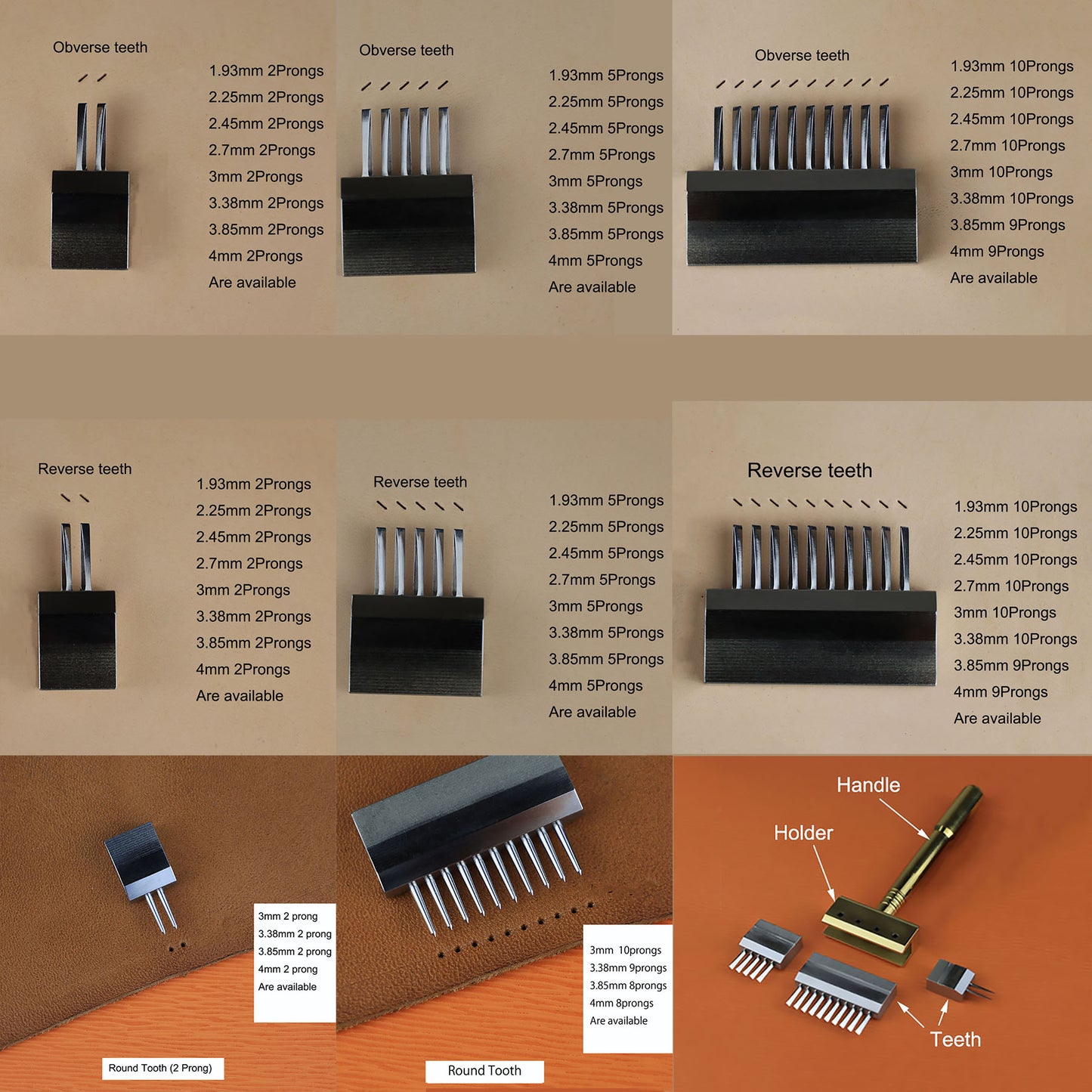 Obverse teeth

1.93mm 2Prongs
2.25mm 2Prongs
2.45mm 2Prongs
2.7mm 2Prongs
3mm 2Prongs
3.38mm 2Prongs
3.85mm 2Prongs
4mm 2Prongs
Are available

Obverse teeth

1.93mm 5Prongs
2.25mm 5Prongs
2.45mm 5Prongs
2.7mm 5Prongs
3mm 5Prongs
3.38mm 5Prongs
3.85mm 5Prongs
4mm 5Prongs
Are available

Obverse teeth

1.93mm 10Prongs
2.25mm 10Prongs
2.45mm 10Prongs
2.7mm 10Prongs
3mm 10Prongs
3.38mm 10Prongs
3.85mm 9Prongs
4mm 9Prongs
Are available

Reverse teeth

1.93mm 2Prongs
2.25mm 2Prongs
2.45mm 2Prongs
2.7mm 2Prongs
3mm 2Prongs
3.38mm 2Prongs
3.85mm 2Prongs
4mm 2Prongs
Are available

Reverse teeth

1.93mm 5Prongs
2.25mm 5Prongs
2.45mm 5Prongs
2.7mm 5Prongs
3mm 5Prongs
3.38mm 5Prongs
3.85mm 5Prongs
4mm 5Prongs
Are available

Reverse teeth

1.93mm 10Prongs
2.25mm 10Prongs
2.45mm 10Prongs
2.7mm 10Prongs
3mm 10Prongs
3.38mm 10Prongs
3.85mm 9Prongs
4mm 9Prongs
Are available

3mm 2 prong
3.38mm 2 prong
3.85mm 2 prong
4mm 2 prong
Are available

Round Tooth (2 Prong)

3mm 10prongs
3.38mm 9prongs
3.85mm 8prongs
4mm 8prongs
Are available

Round Tooth

Handle
Holder
Teeth