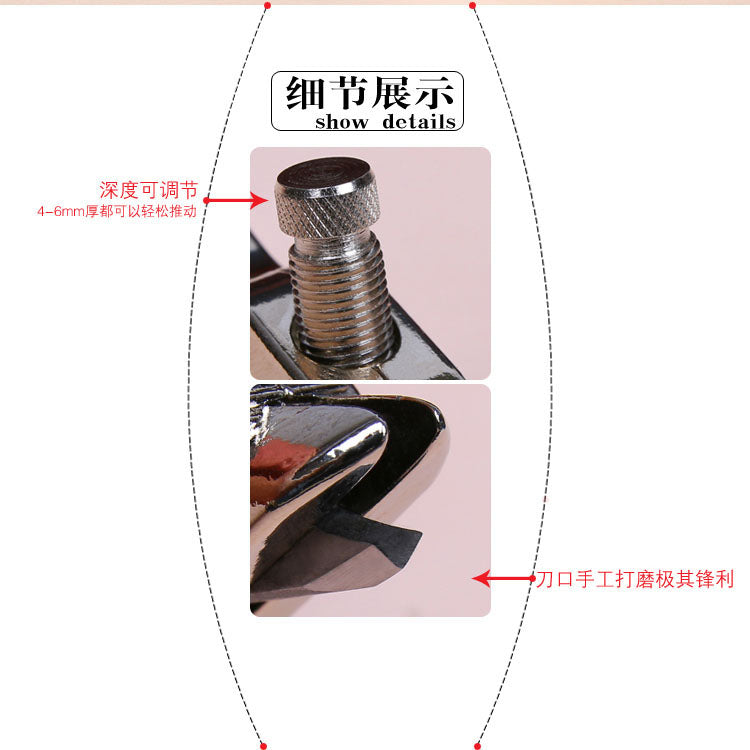 细节展示
show details

深度可调节
4-6mm厚都可以轻松推动

刀口手工打磨极其锋利