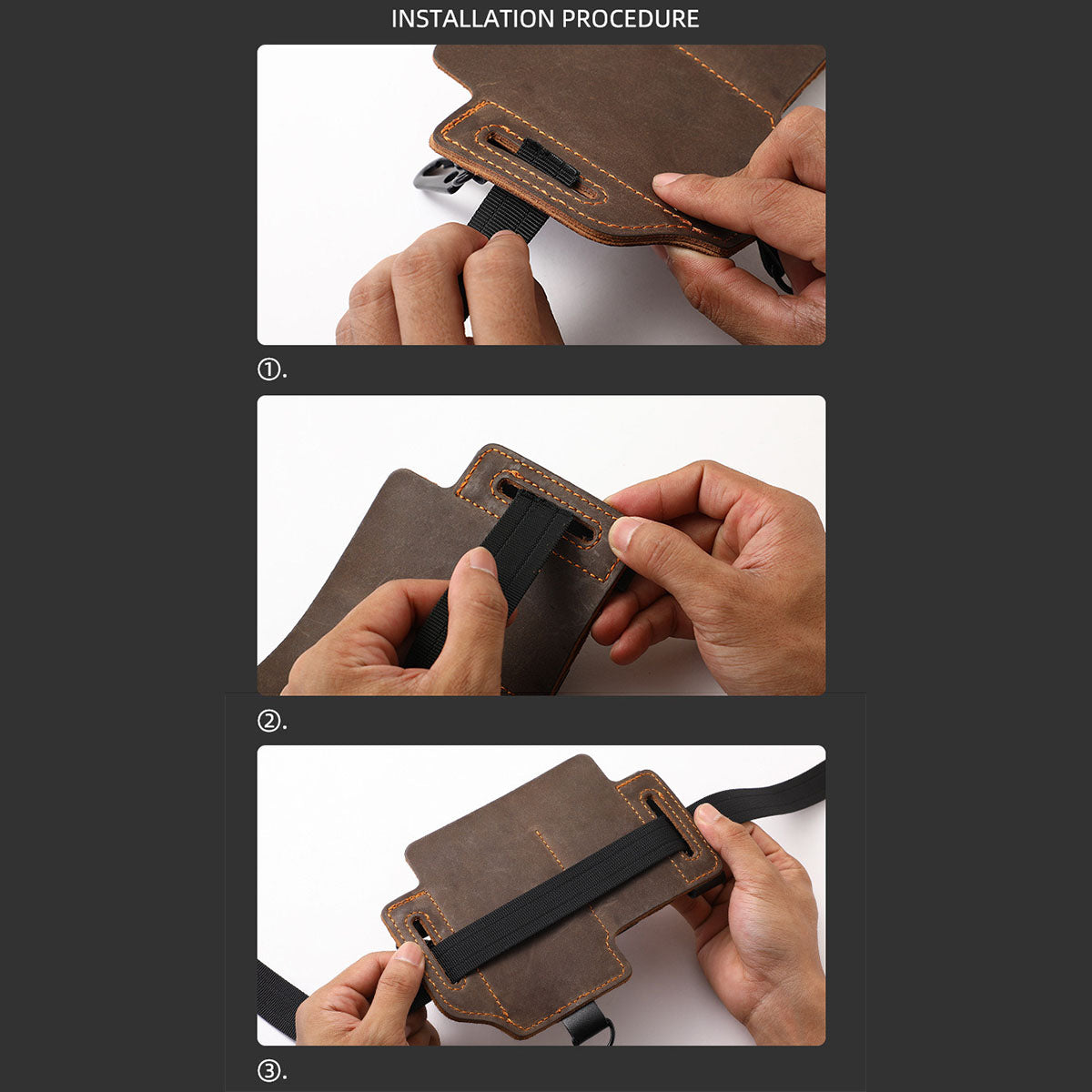 INSTALLATION PROCEDURE

①.

②.

③.