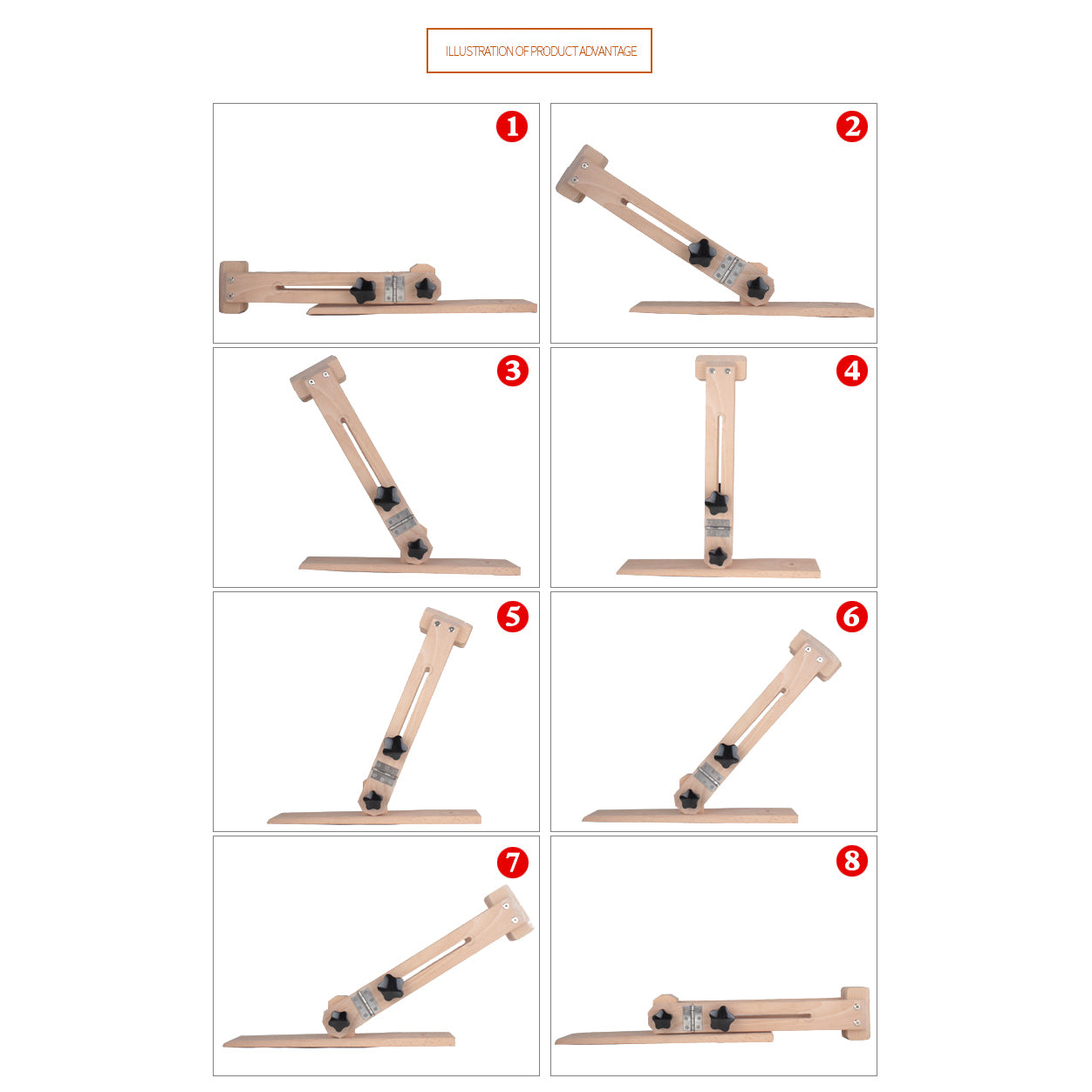 ILLUSTRATION OF PRODUCT ADVANTAGE

1

2

3

4

5

6

7

8