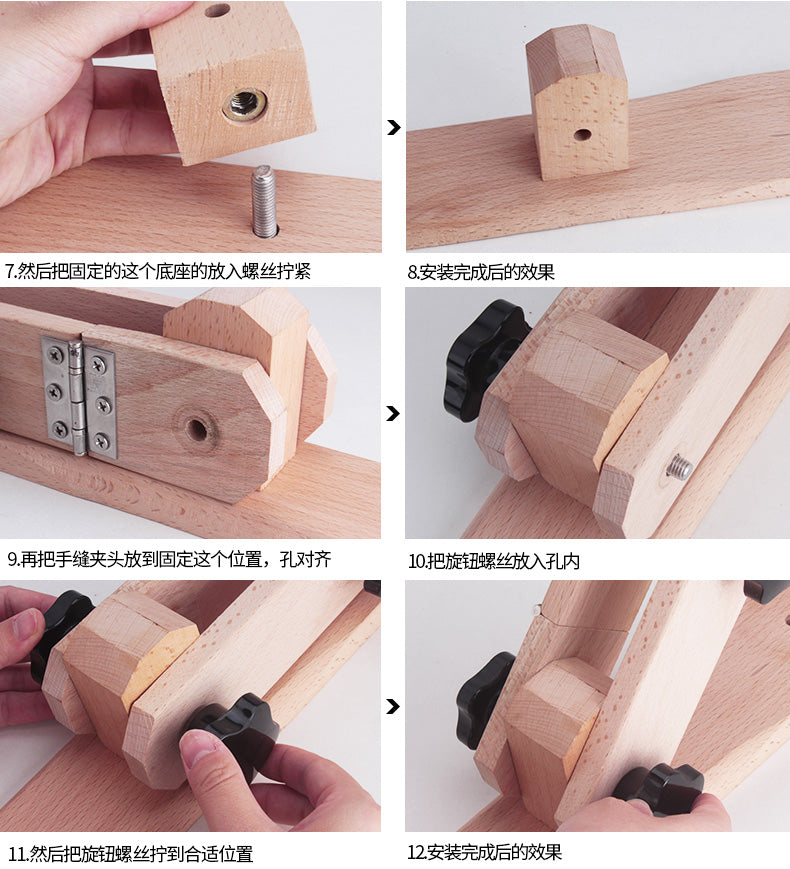 7.然后把固定的这个底座的放入螺丝拧紧

8.安装完成后的效果

9.再把手缝夹头放到固定这个位置，孔对齐

10.把旋钮螺丝放入孔内

11.然后把旋钮螺丝拧到合适位置

12.安装完成后的效果