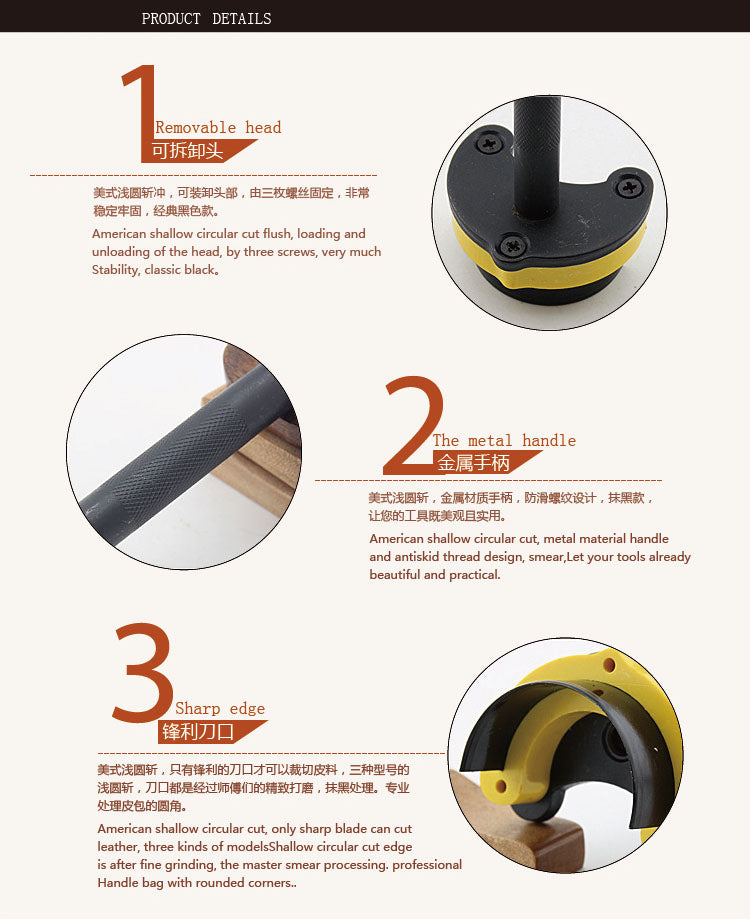 PRODUCT DETAILS

1 Removable head
可拆卸头

美式浅圆斩冲，可装卸头部，由三枚螺丝固定，非常稳定牢固，经典黑色款。

American shallow circular cut flush, loading and unloading of the head, by three screws, very much Stability, classic black。

2 The metal handle
金属手柄

美式浅圆斩，金属材质手柄，防滑螺纹设计，抹黑款，让您的工具既美观且实用。

American shallow circular cut, metal material handle and antiskid thread design, smear,Let your tools already beautiful and practical.

3 Sharp edge
锋利刀口

美式浅圆斩，只有锋利的刀口才可以裁切皮料，三种型号的浅圆斩，刀口都是经过师傅们的精致打磨，抹黑处理。专业处理皮包的圆角。

American shallow circular cut, only sharp blade can cut leather, three kinds of modelsShallow circular cut edge is after fine grinding, the master smear processing. professional Handle bag with rounded corners..