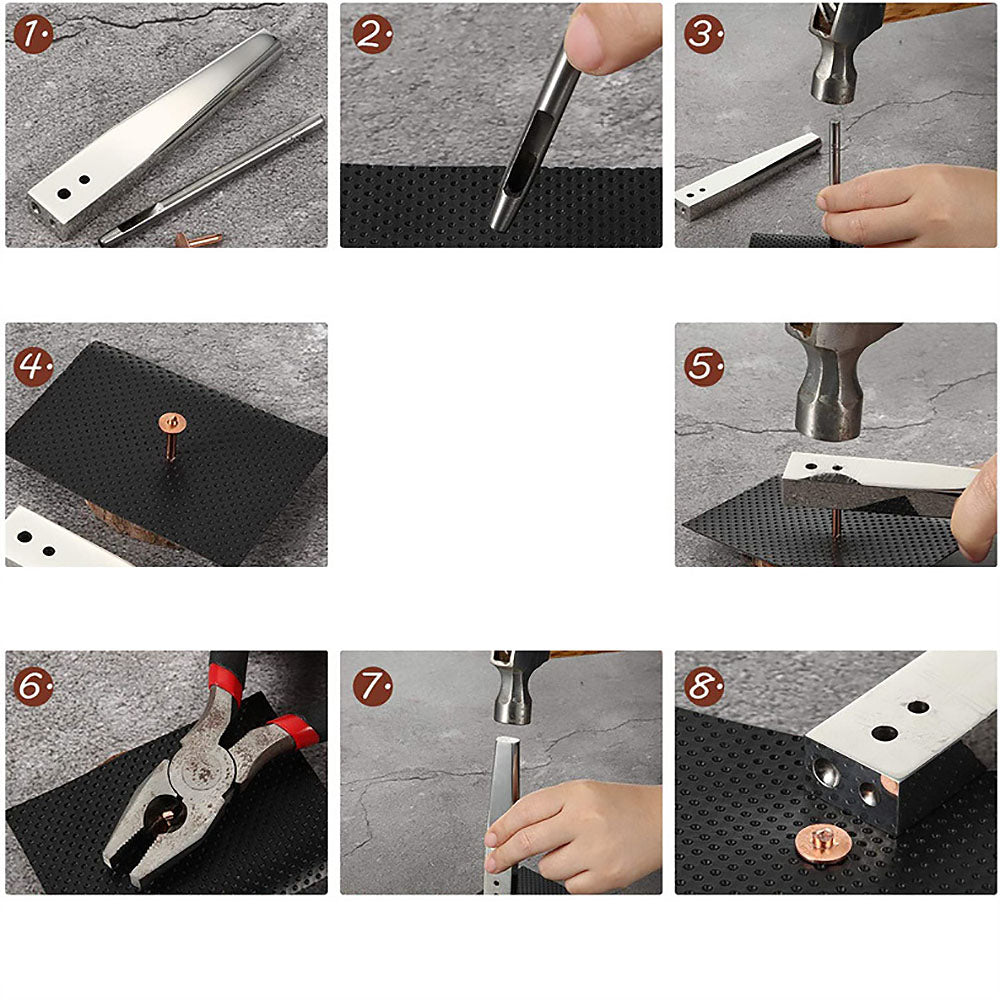 1.
2.
3.
4.
5.
6.
7.
8.