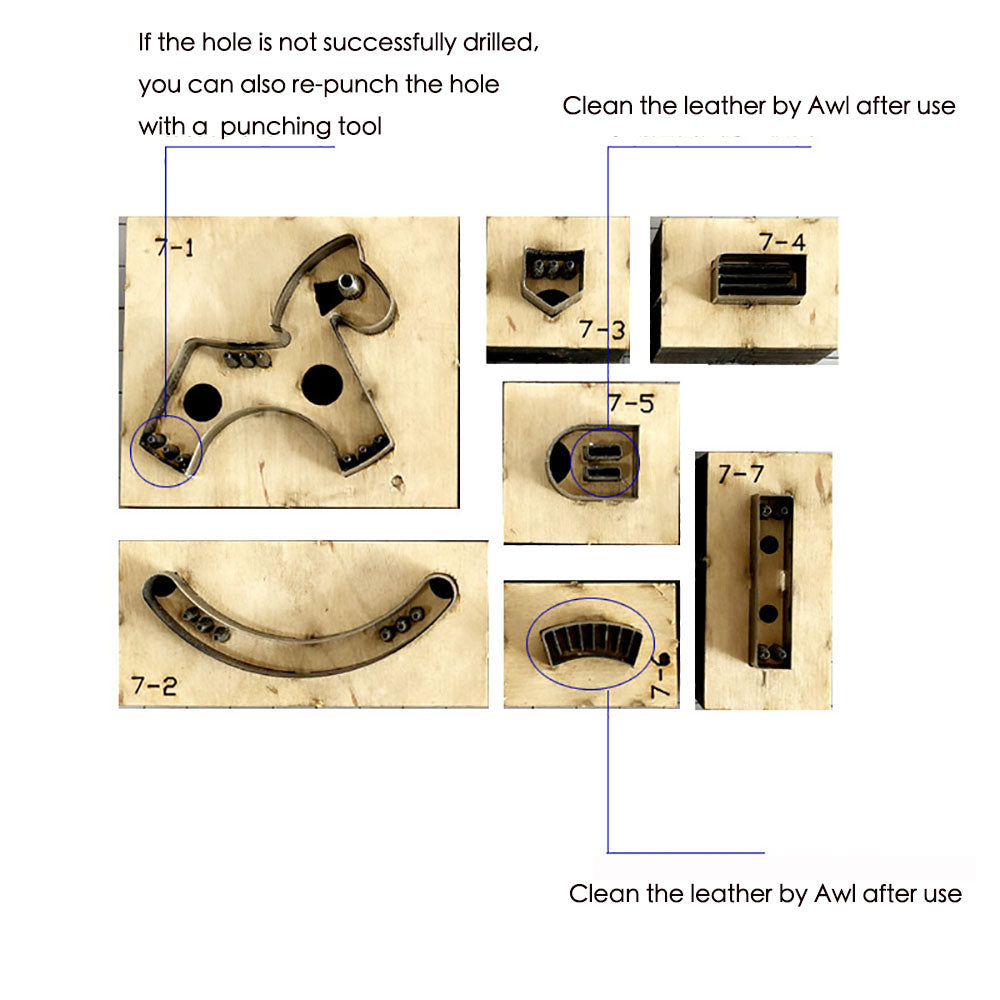 If the hole is not successfully drilled, you can also re-punch the hole with a punching tool

Clean the leather by Awl after use

7-1

7-3

7-4

7-5

7-7

7-2

7-6

Clean the leather by Awl after use