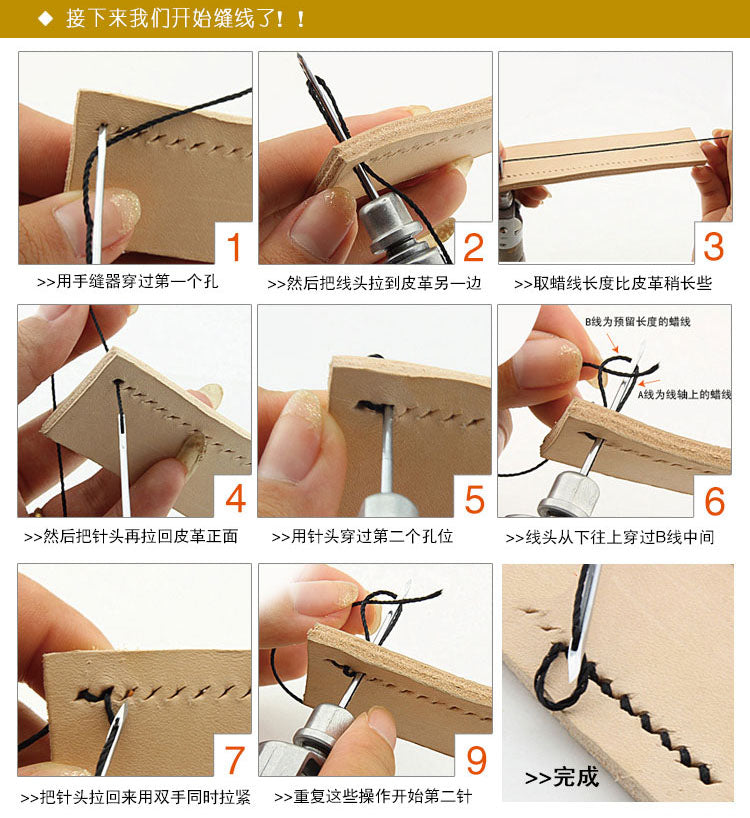 ◆ 接下来我们开始缝线了！！

1
>>用手缝器穿过第一个孔

2
>>然后把线头拉到皮革另一边

3
>>取蜡线长度比皮革稍长些

4
>>然后把针头再拉回皮革正面

5
>>用针头穿过第二个孔位

B线为预留长度的蜡线
A线为线轴上的蜡线
6
>>线头从下往上穿过B线中间

7
>>把针头拉回来用双手同时拉紧

9
>>重复这些操作开始第二针

>>完成