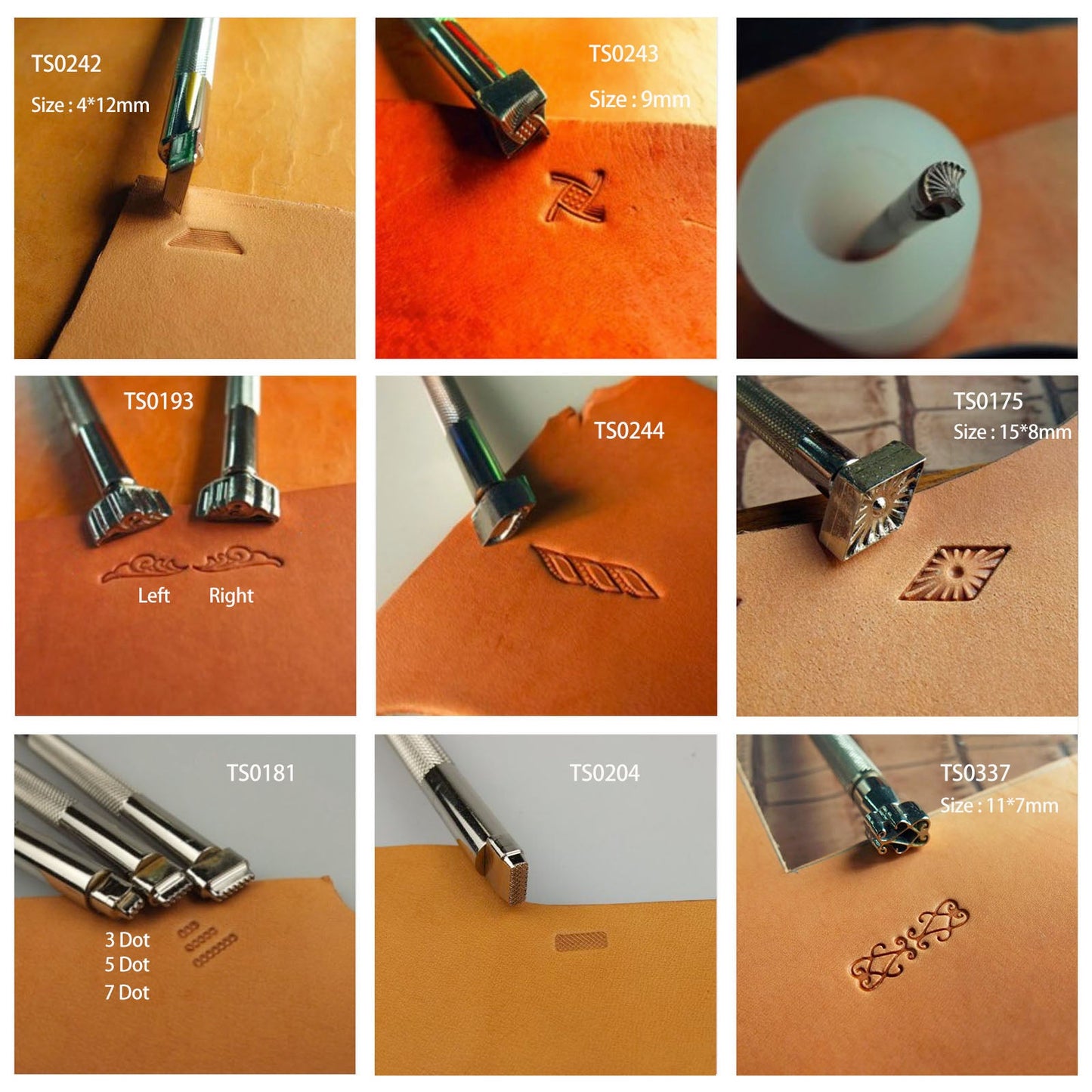 TS0242
Size : 4*12mm

TS0243
Size : 9mm

TS0193
Left Right

TS0244

TS0175
Size : 15*8mm

TS0181
3 Dot
5 Dot
7 Dot

TS0204

TS0337
Size : 11*7mm